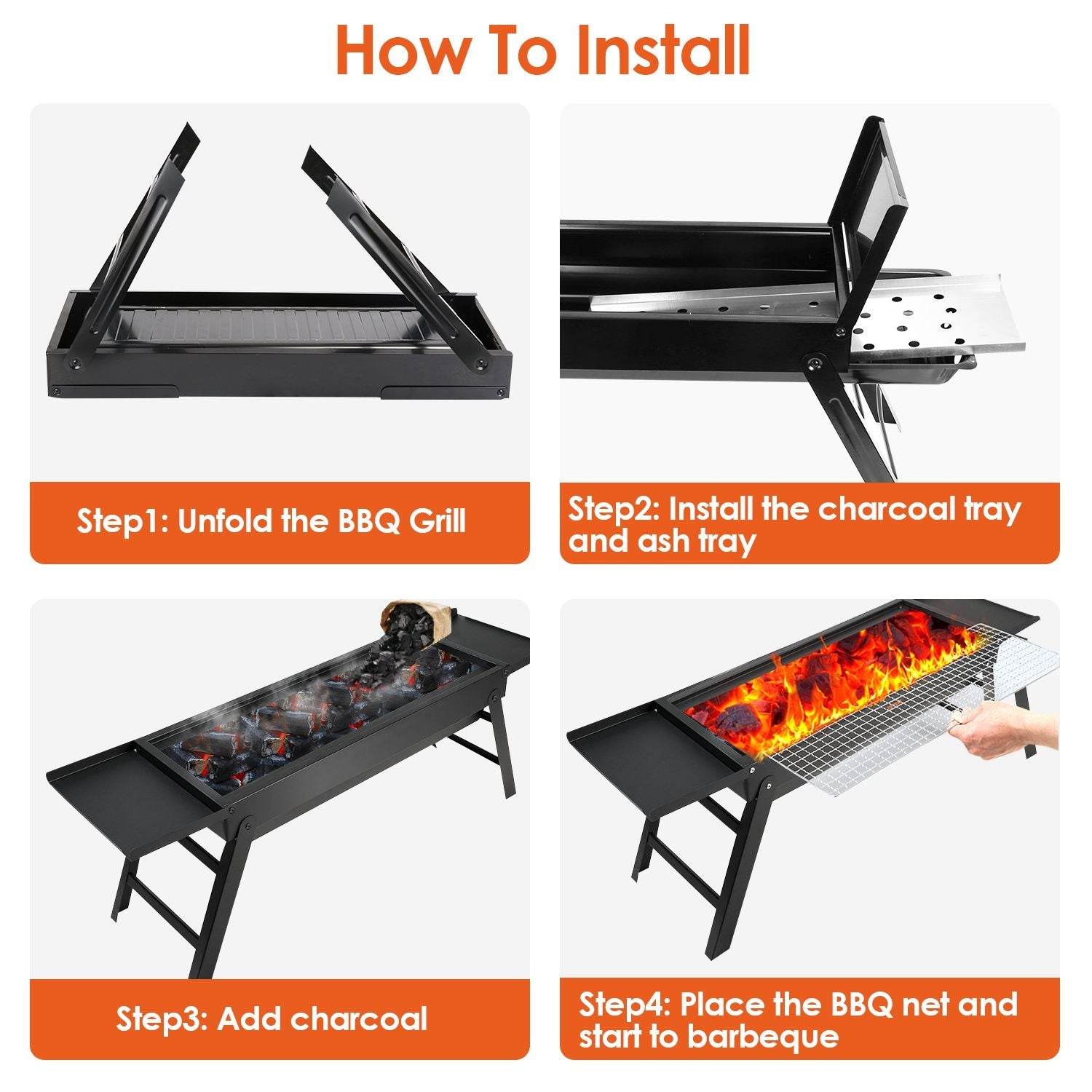 How To Install

Step1: Unfold the BBQ Grill

Step2: Install the charcoal tray and ash tray

Step3: Add charcoal

Step4: Place the BBQ net and start to barbeque